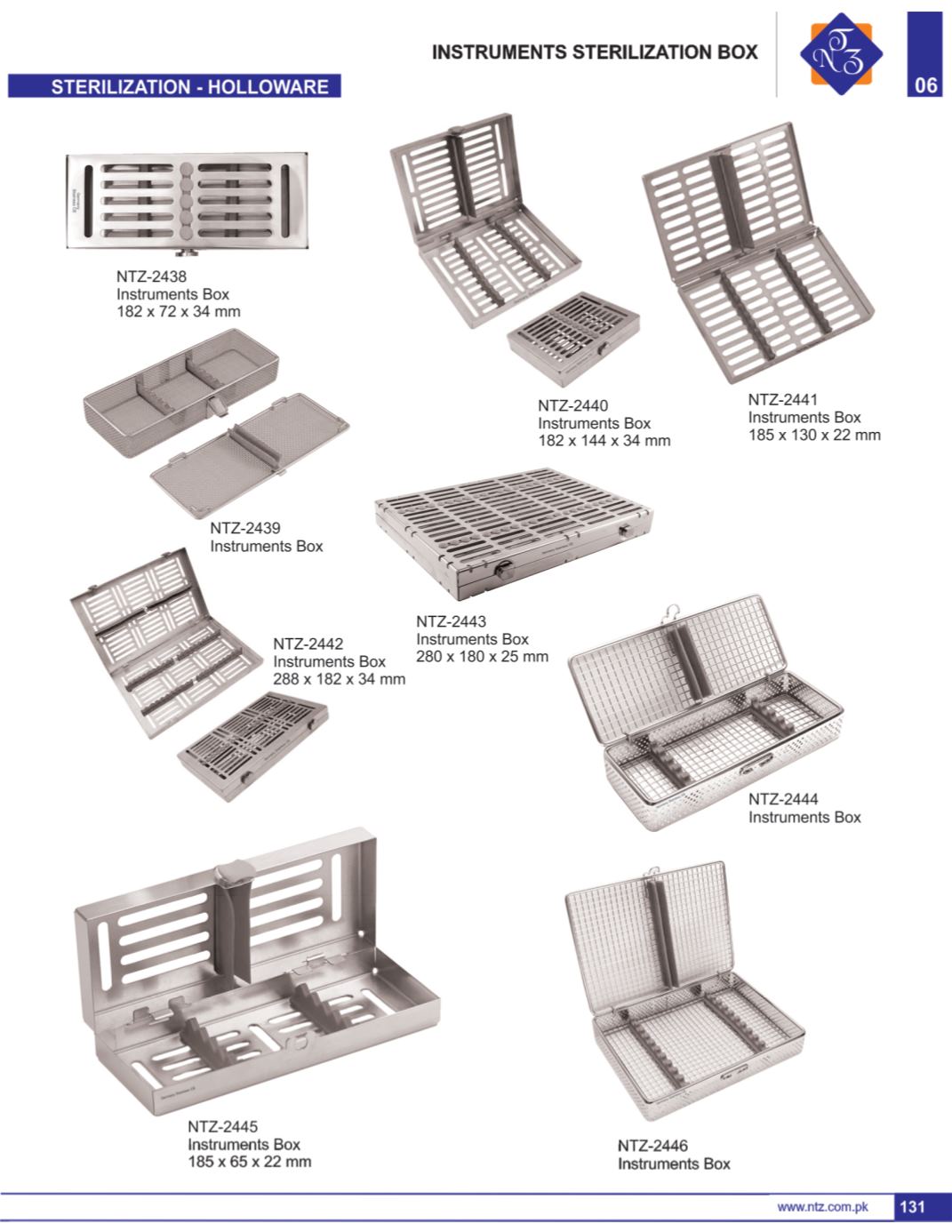 INSTRUMENTS STERILIZATION BOX

NTZ

06

STERILIZATION - HOLLOWARE

NTZ-2438
Instruments Box
182 x 72 x 34 mm

NTZ-2440
Instruments Box
182 x 144 x 34 mm

NTZ-2441
Instruments Box
185 x 130 x 22 mm

NTZ-2439
Instruments Box

NTZ-2443
Instruments Box
280 x 180 x 25 mm

NTZ-2442
Instruments Box
288 x 182 x 34 mm

NTZ-2444
Instruments Box

NTZ-2445
Instruments Box
185 x 65 x 22 mm

NTZ-2446
Instruments Box

www.ntz.com.pk

131